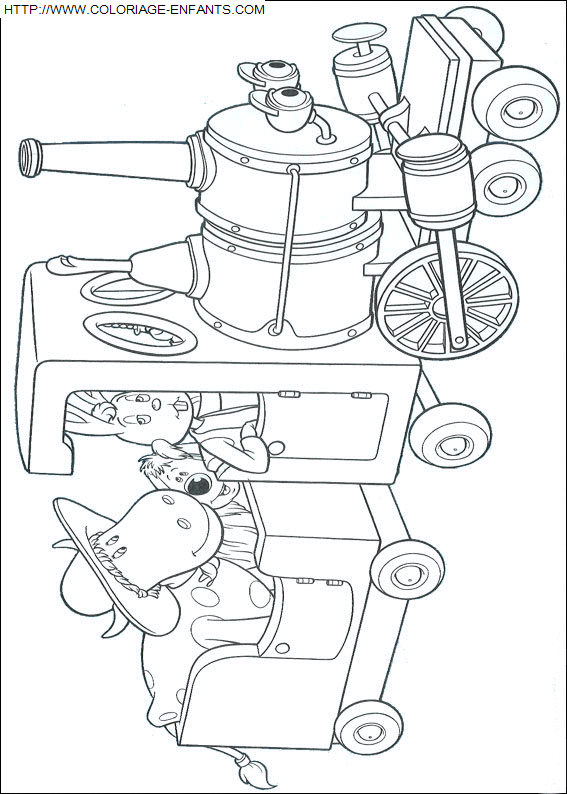 HTTP://WWW.COLORIAGE-ENFANTS.COM