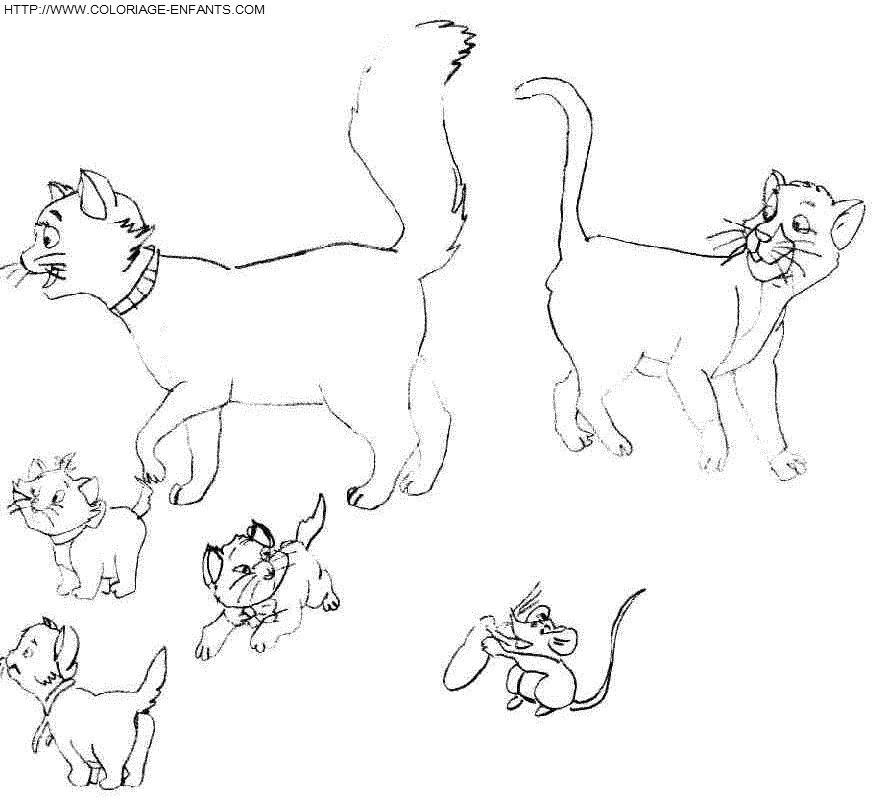 HTTP://WWW.COLORIAGE-ENFANTS.COM