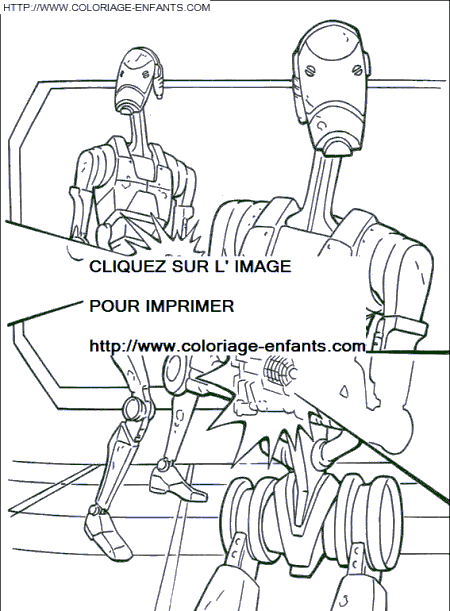 HTTP://WWW.COLORIAGE-ENFANTS.COM

CLIQUEZ SUR L' IMAGE

POUR IMPRIMER

http://www.coloriage-enfants.com