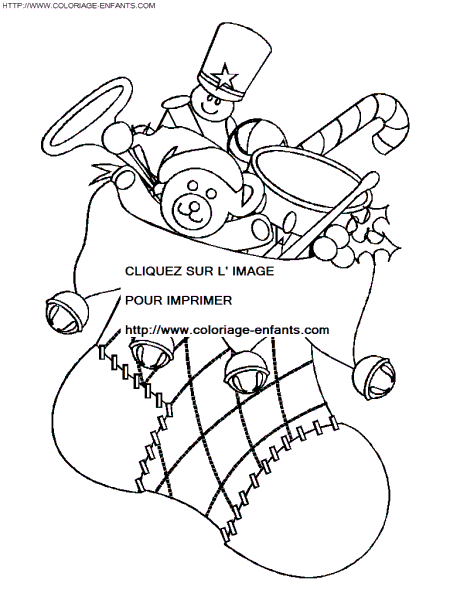 HTTP://WWW.COLORIAGE-ENFANTS.COM

CLIQUEZ SUR L' IMAGE

POUR IMPRIMER

http://www.coloriage-enfants.com