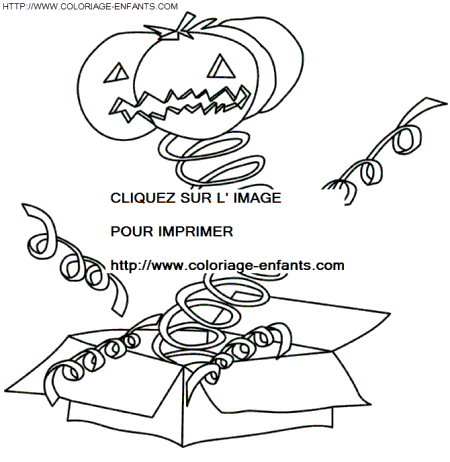 HTTP://WWW.COLORIAGE-ENFANTS.COM

CLIQUEZ SUR L' IMAGE

POUR IMPRIMER

http://www.coloriage-enfants.com