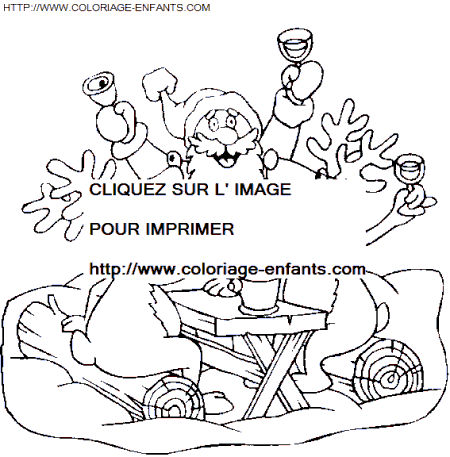 HTTP://WWW.COLORIAGE-ENFANTS.COM

CLIQUEZ SUR L' IMAGE

POUR IMPRIMER

http://www.coloriage-enfants.com