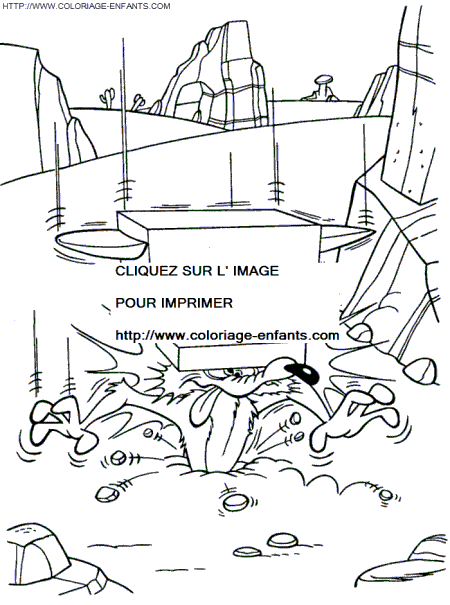 HTTP://WWW.COLORIAGE-ENFANTS.COM

CLIQUEZ SUR L' IMAGE

POUR IMPRIMER

http://www.coloriage-enfants.com